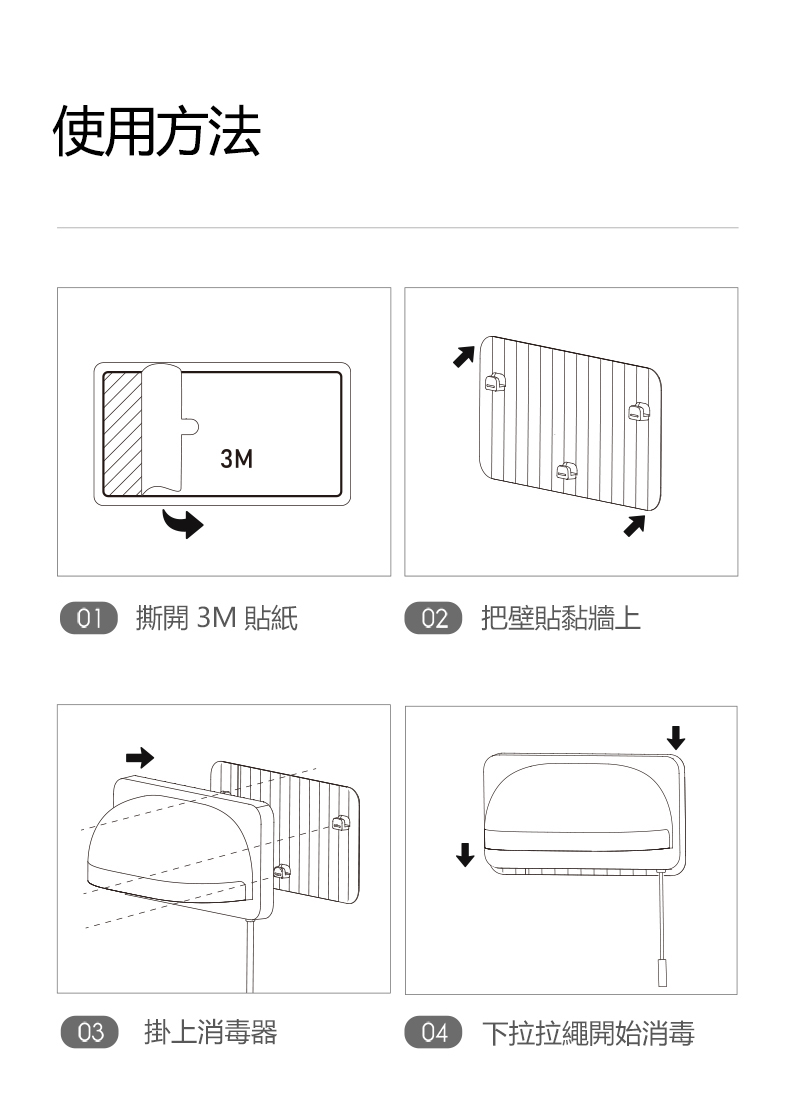 使用方法

3M

01 撕開 3M 貼紙

02 把壁貼黏牆上

03 掛上消毒器

04 下拉拉繩開始消毒